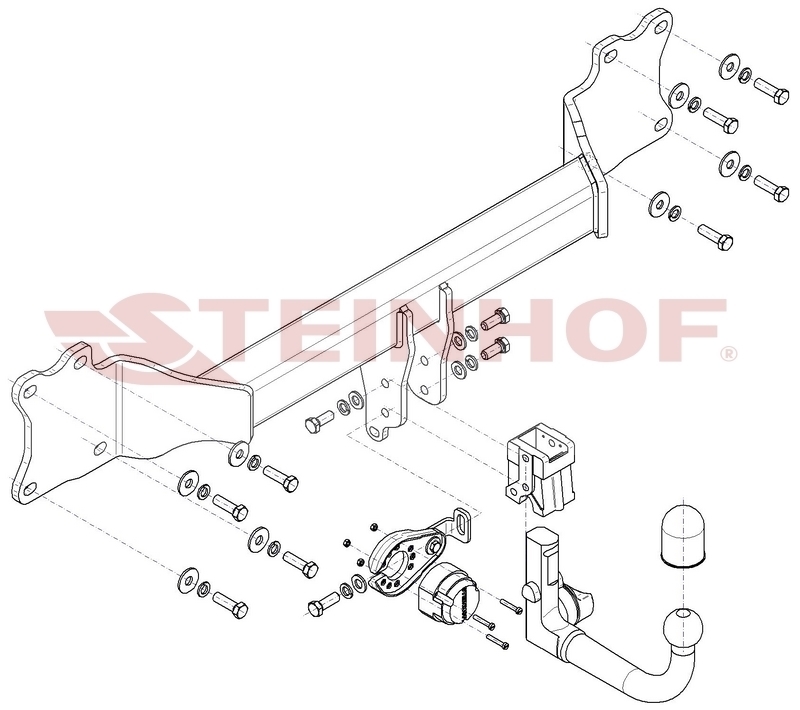 STEINHOF®