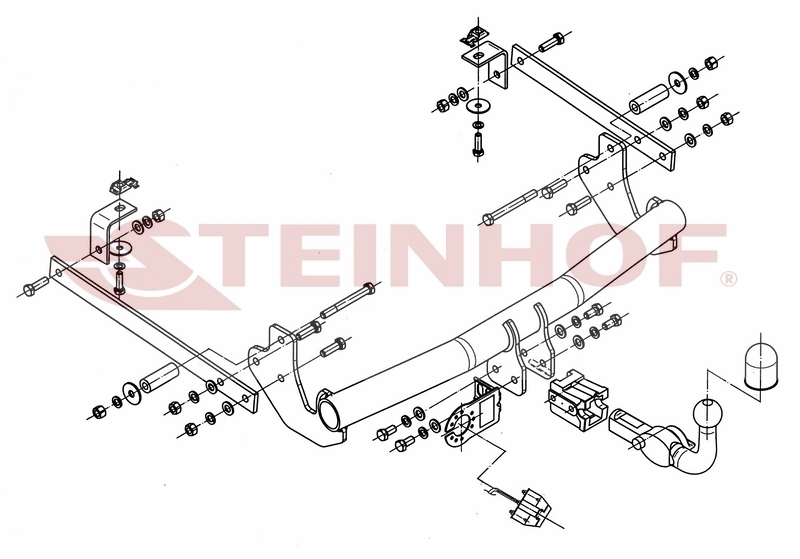 STEINHOF®