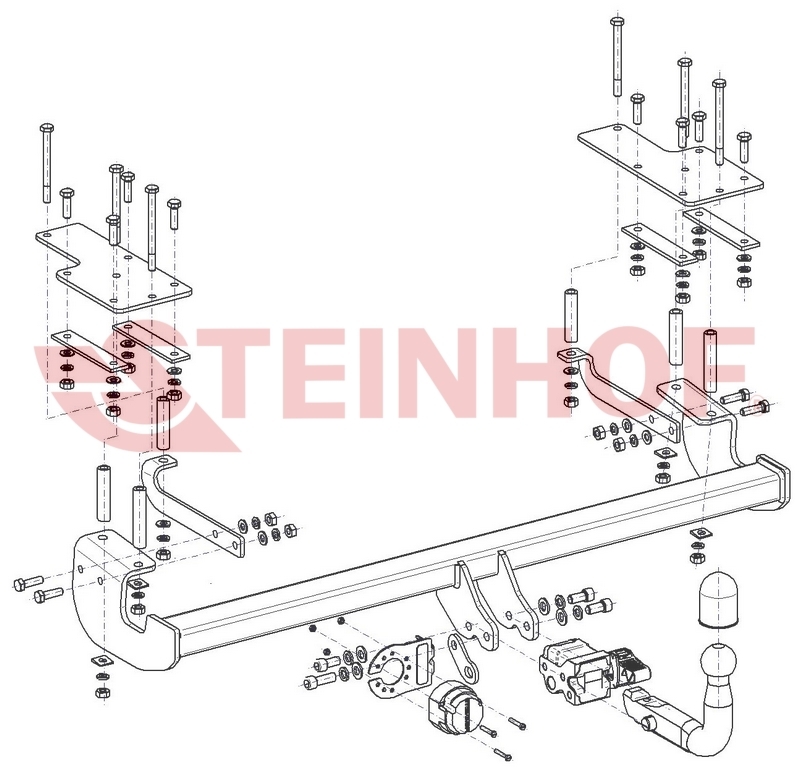 STEINHOF