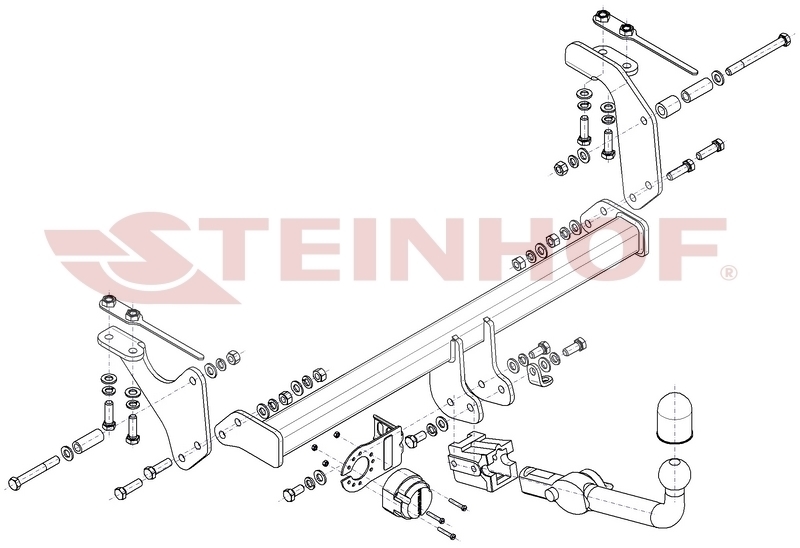 STEINHOF®