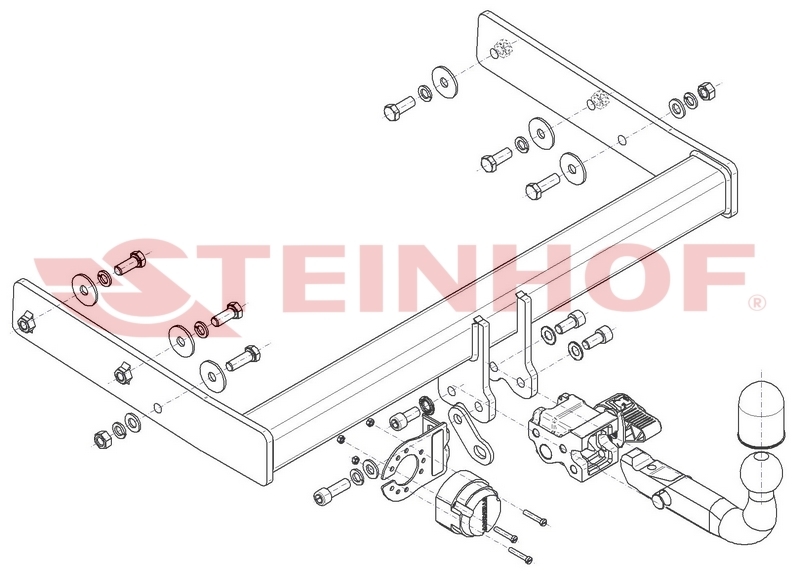 STEINHOF®